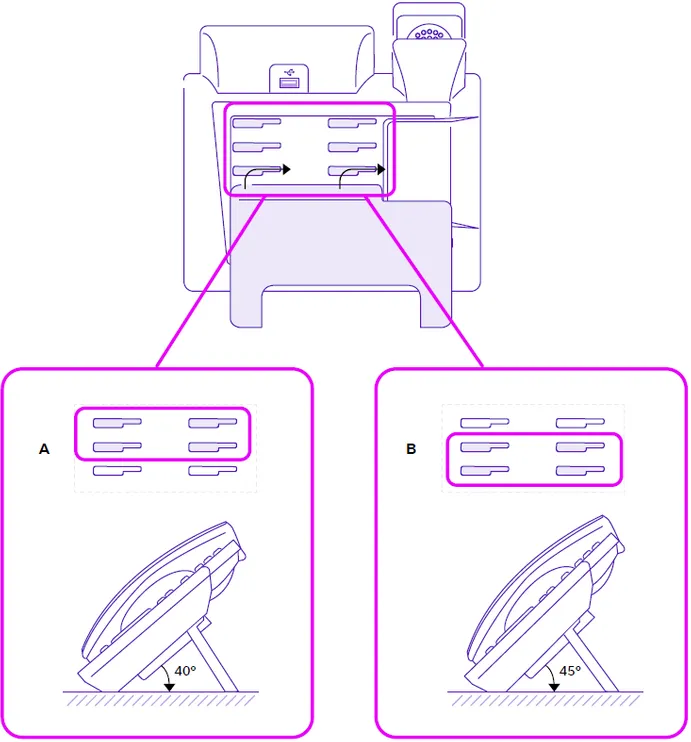 A

40°

B

45°